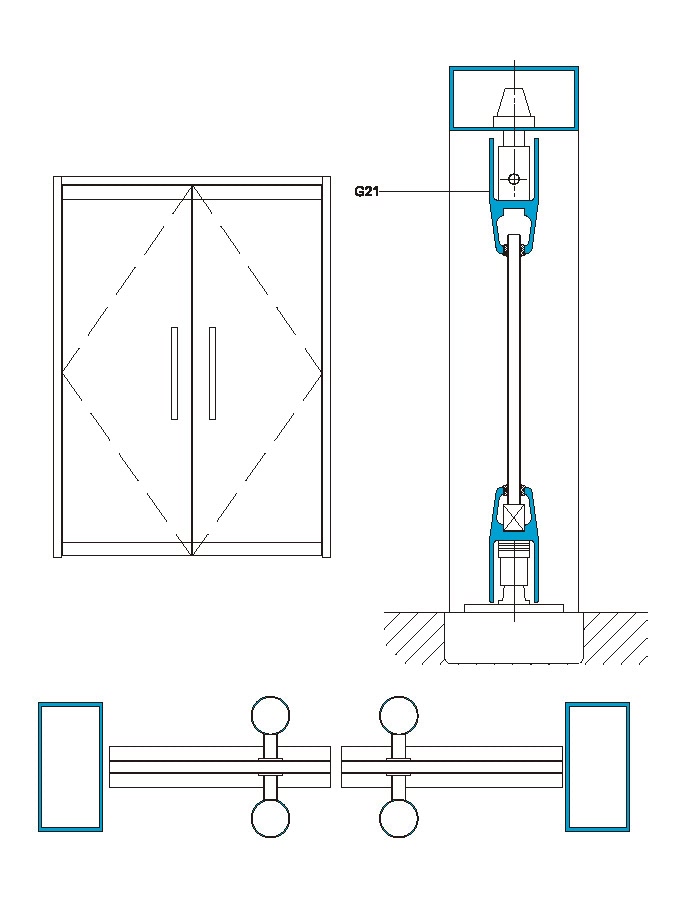 G21